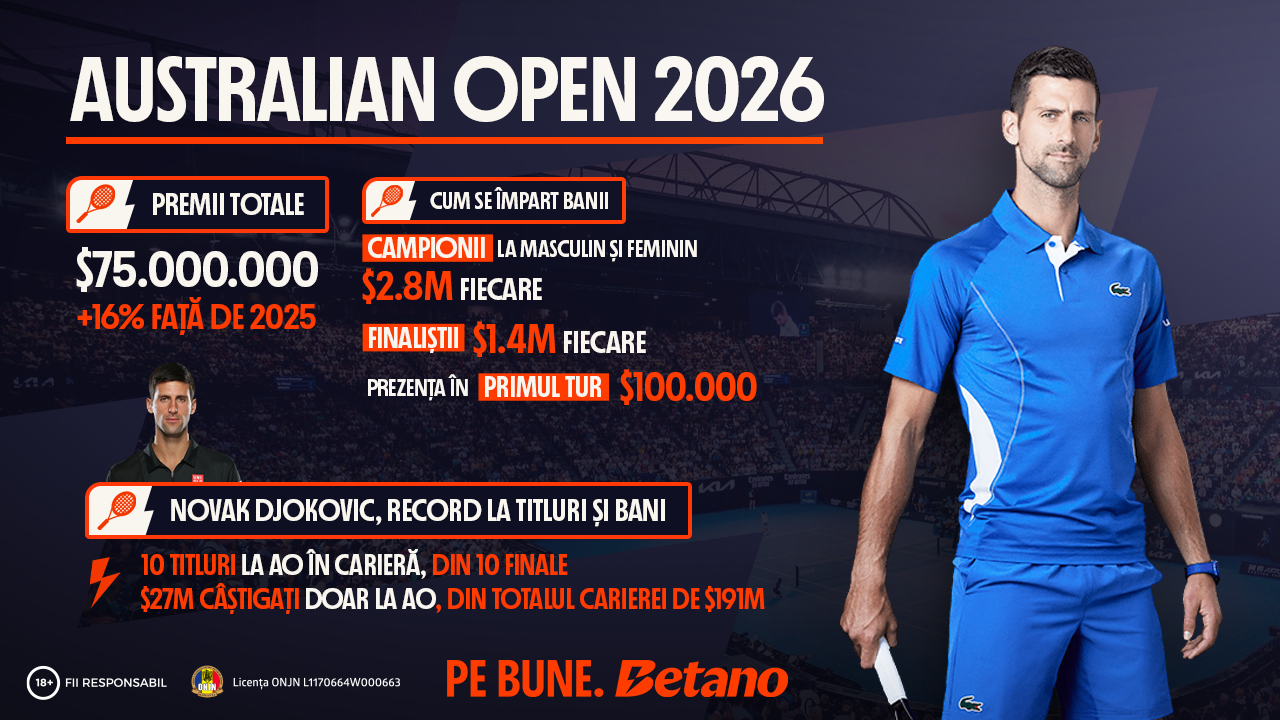 AUSTRALIAN OPEN 2026

PREMII TOTALE

$75.000.000
+16% FAȚĂ DE 2025

CUM SE ÎMPART BANII

CAMPIONII LA MASCULIN ȘI FEMININ
$2.8M FIECARE

FINALIȘTII $1.4M FIECARE

PREZENȚA ÎN PRIMUL TUR $100.000

NOVAK DJOKOVIC, RECORD LA TITLURI ȘI BANI

10 TITLURI LA AO ÎN CARIERĂ, DIN 10 FINALE
$27M CÂȘTIGAȚI DOAR LA AO, DIN TOTALUL CARIEREI DE $191M

18+ FII RESPONSABIL

ONJN Licența ONJN L1170664W000663

PE BUNE. Betano